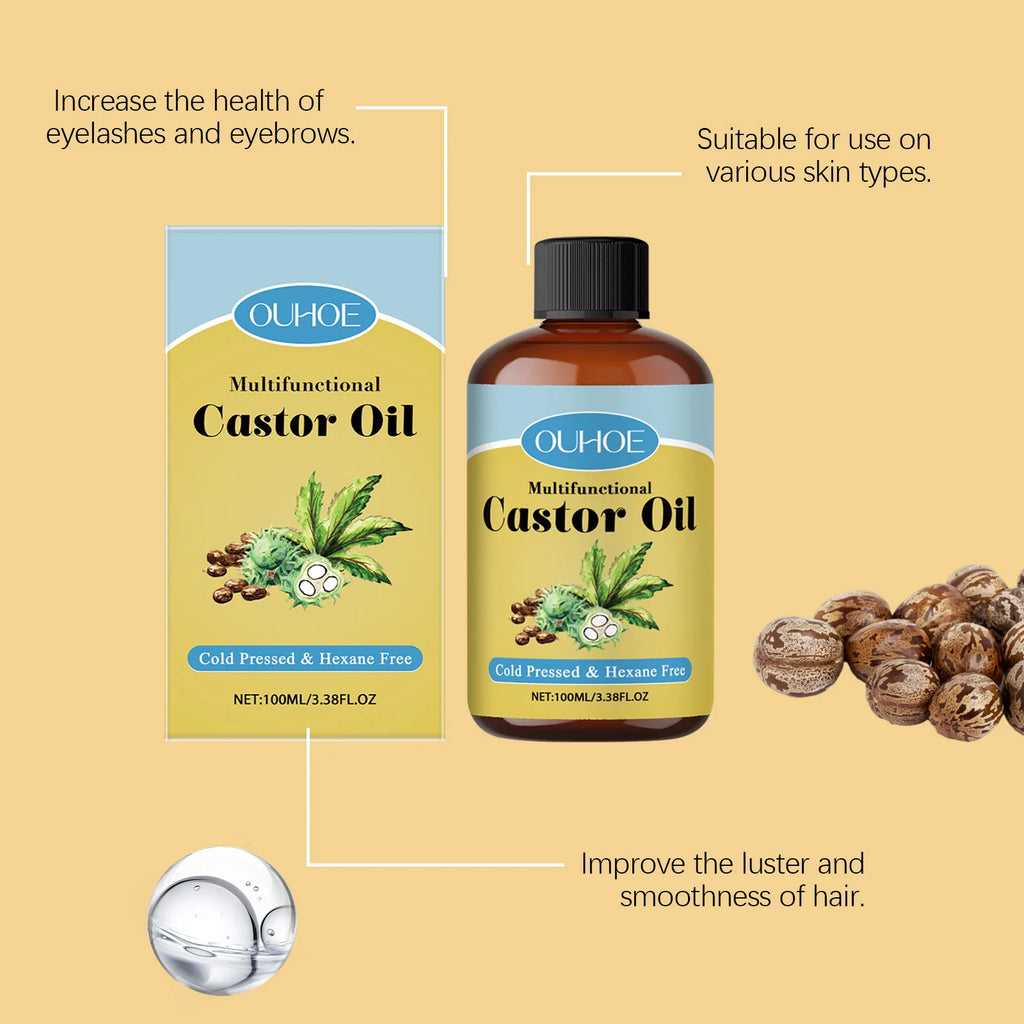 Increase the health of eyelashes and eyebrows.

Suitable for use on various skin types.

OUHOE

Multifunctional

Castor Oil

Cold Pressed & Hexane Free

NET:100ML/3.38FL.OZ

OUHOE

Multifunctional

Castor Oil

Cold Pressed & Hexane Free

NET:100ML/3.38FL.OZ

Improve the luster and smoothness of hair.