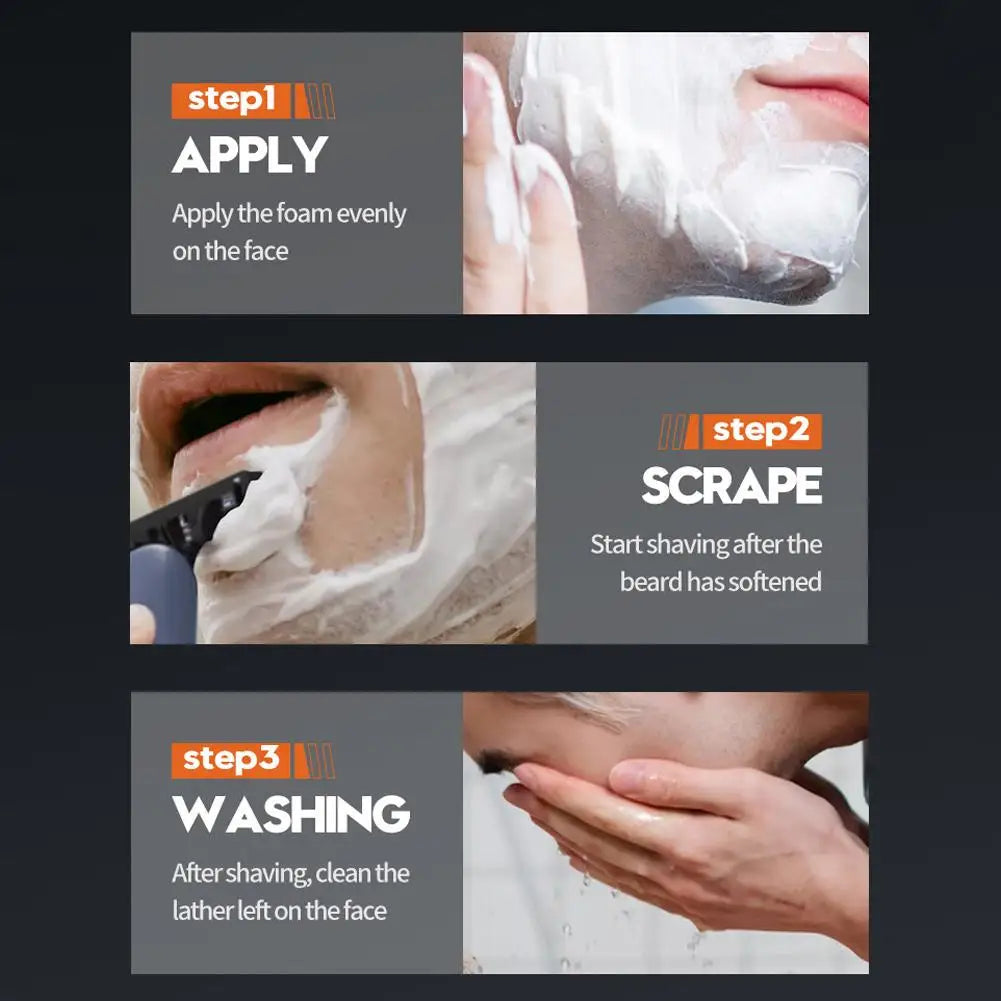 step1
APPLY
Apply the foam evenly on the face

step2
SCRAPE
Start shaving after the beard has softened

step3
WASHING
After shaving, clean the lather left on the face