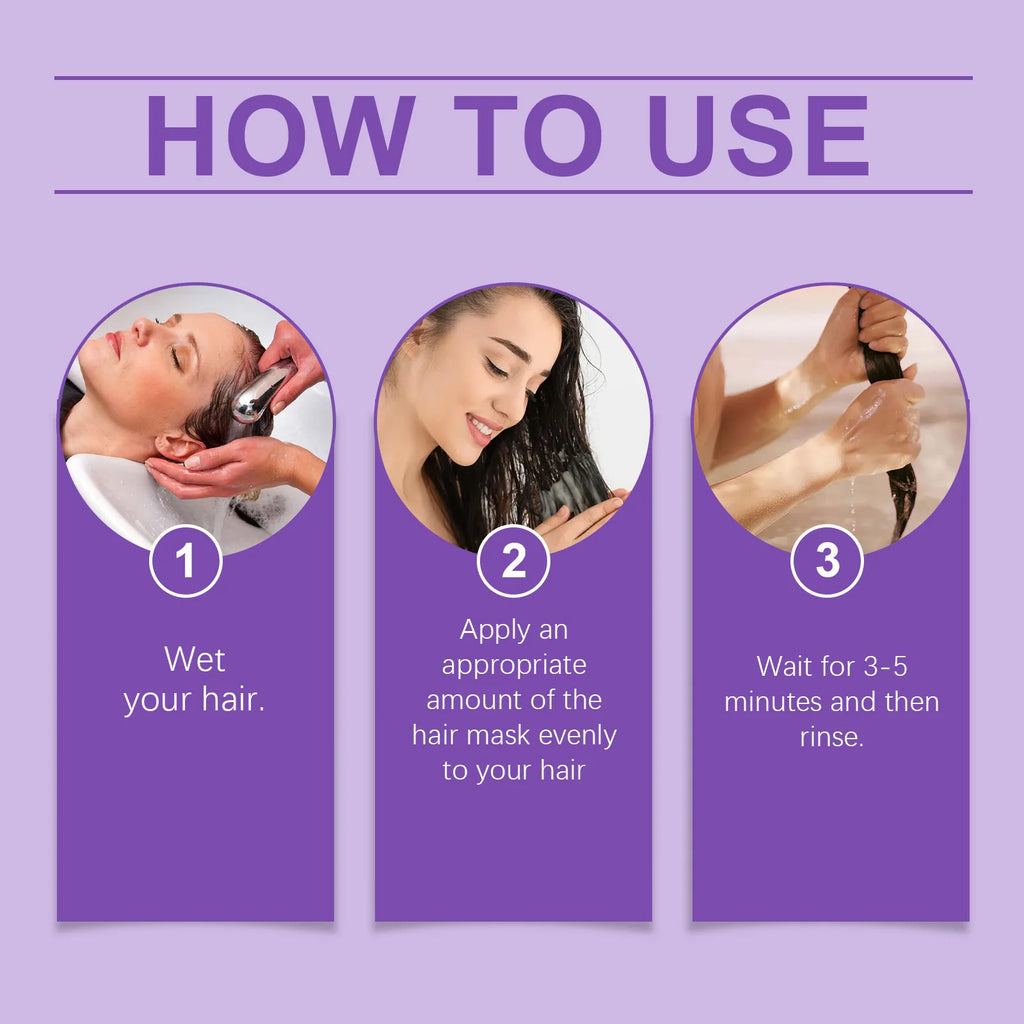 HOW TO USE

1

Wet your hair.

2

Apply an appropriate amount of the hair mask evenly to your hair

3

Wait for 3-5 minutes and then rinse.