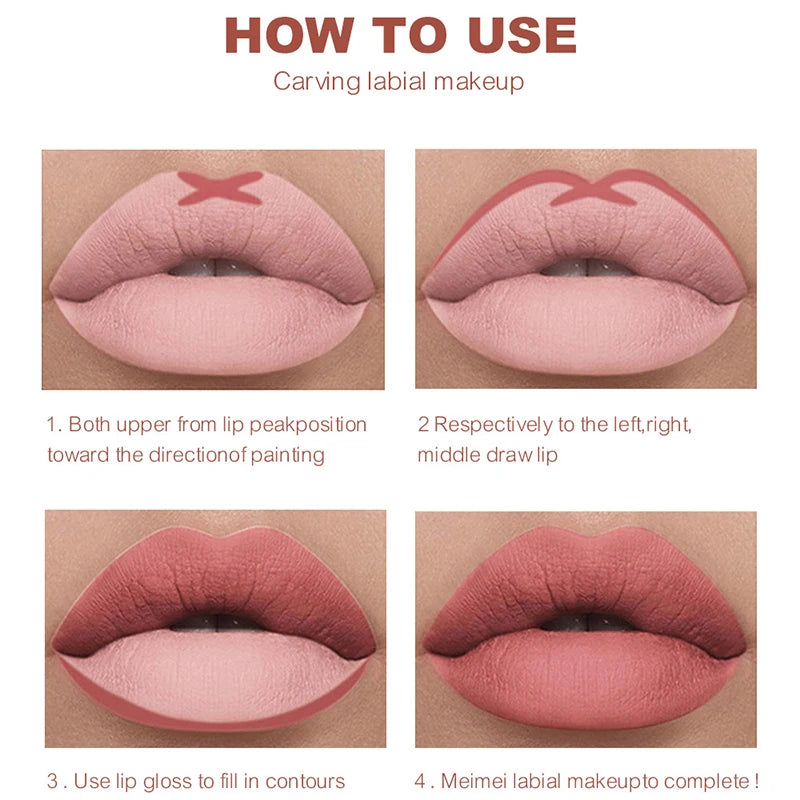 HOW TO USE
Carving labial makeup

1. Both upper from lip peakposition toward the directionof painting

2 Respectively to the left,right, middle draw lip

3 . Use lip gloss to fill in contours

4 . Meimei labial makeupto complete !