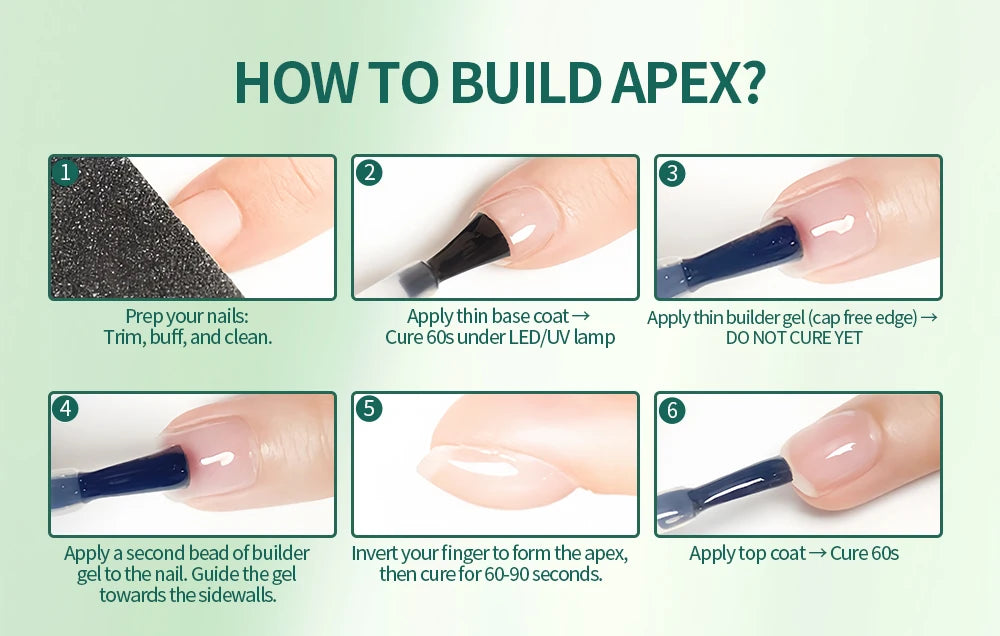 HOW TO BUILD APEX?

1
Prep your nails:
Trim, buff, and clean.

2
Apply thin base coat →
Cure 60s under LED/UV lamp

3
Apply thin builder gel (cap free edge) →
DO NOT CURE YET

4
Apply a second bead of builder gel to the nail. Guide the gel towards the sidewalls.

5
Invert your finger to form the apex, then cure for 60-90 seconds.

6
Apply top coat → Cure 60s