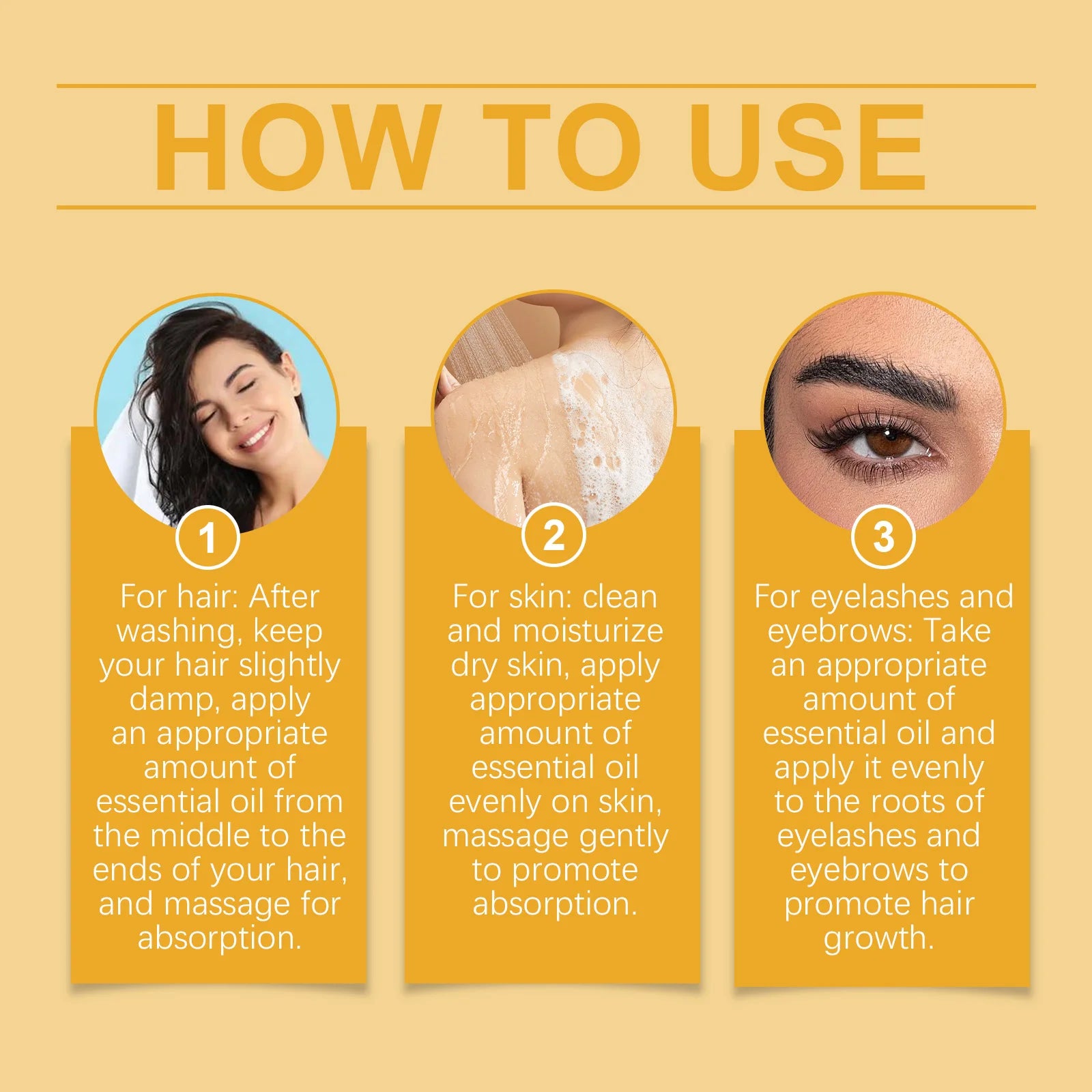 HOW TO USE

1

For hair: After washing, keep your hair slightly damp, apply an appropriate amount of essential oil from the middle to the ends of your hair, and massage for absorption.

2

For skin: clean and moisturize dry skin, apply appropriate amount of essential oil evenly on skin, massage gently to promote absorption.

3

For eyelashes and eyebrows: Take an appropriate amount of essential oil and apply it evenly to the roots of eyelashes and eyebrows to promote hair growth.