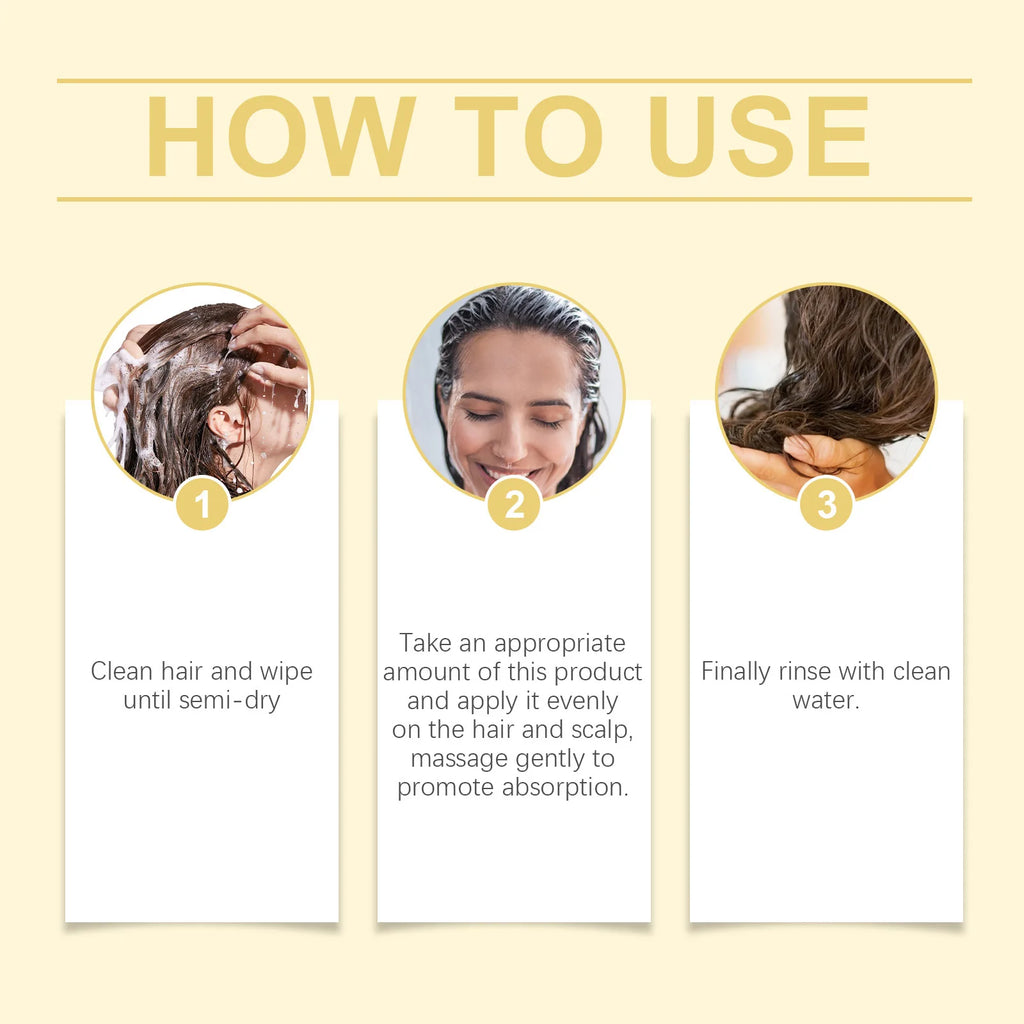 HOW TO USE

1

Clean hair and wipe until semi-dry

2

Take an appropriate amount of this product and apply it evenly on the hair and scalp, massage gently to promote absorption.

3

Finally rinse with clean water.