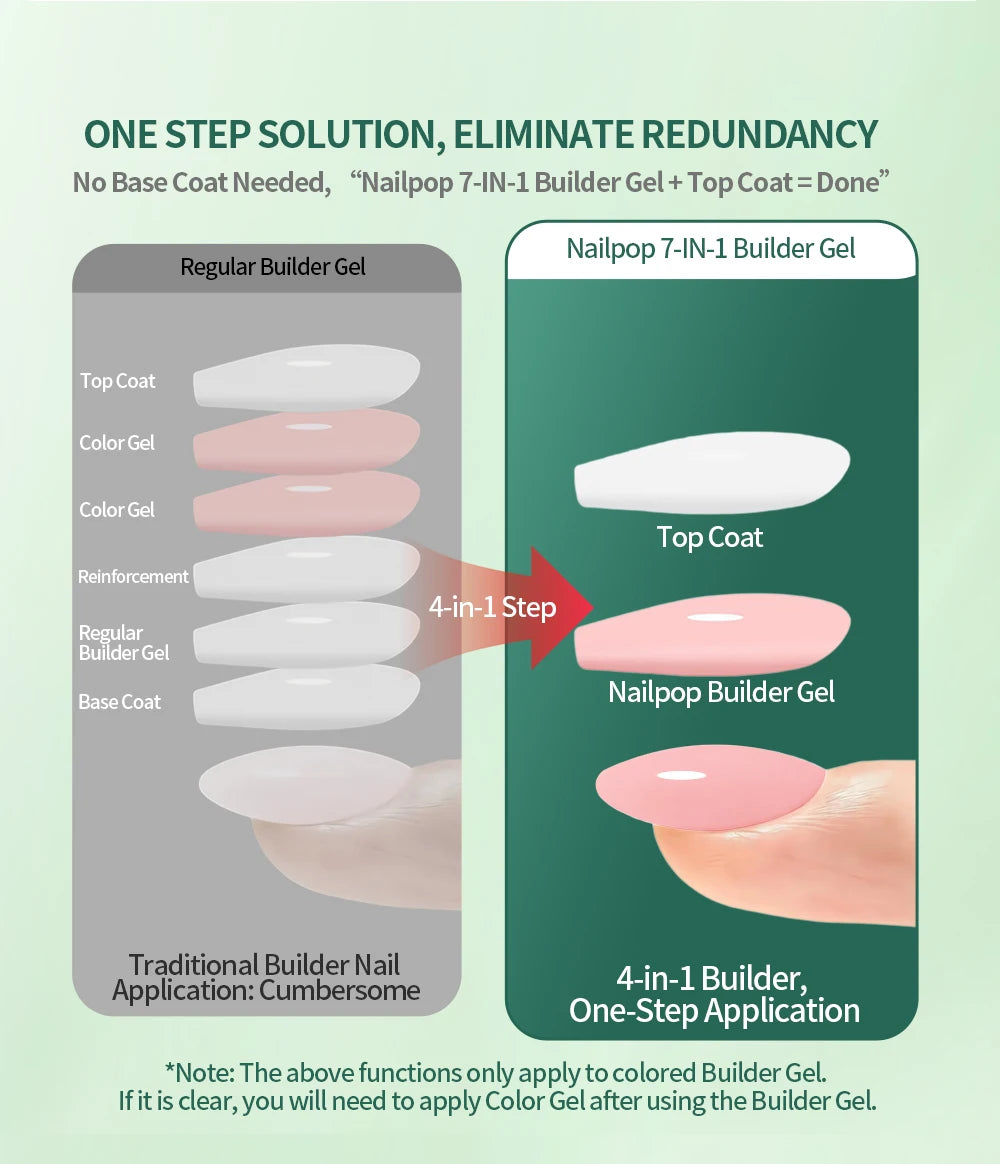 ONE STEP SOLUTION, ELIMINATE REDUNDANCY

No Base Coat Needed, “Nailpop 7-IN-1 Builder Gel + Top Coat = Done”

Regular Builder Gel

Top Coat

Color Gel

Color Gel

Reinforcement

Regular Builder Gel

Base Coat

Traditional Builder Nail Application: Cumbersome

4-in-1 Step

Nailpop 7-IN-1 Builder Gel

Top Coat

Nailpop Builder Gel

4-in-1 Builder, One-Step Application

*Note: The above functions only apply to colored Builder Gel. If it is clear, you will need to apply Color Gel after using the Builder Gel.