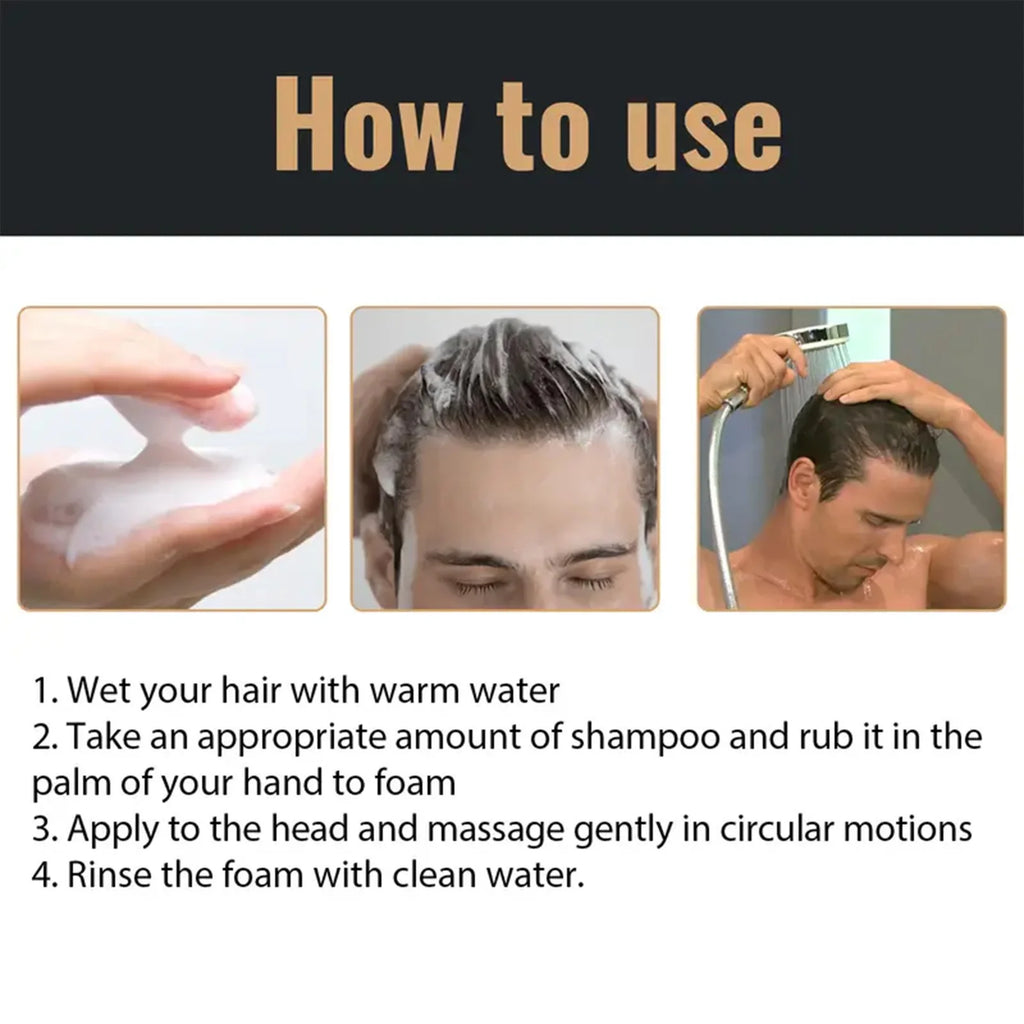 How to use

1. Wet your hair with warm water
2. Take an appropriate amount of shampoo and rub it in the palm of your hand to foam
3. Apply to the head and massage gently in circular motions
4. Rinse the foam with clean water.