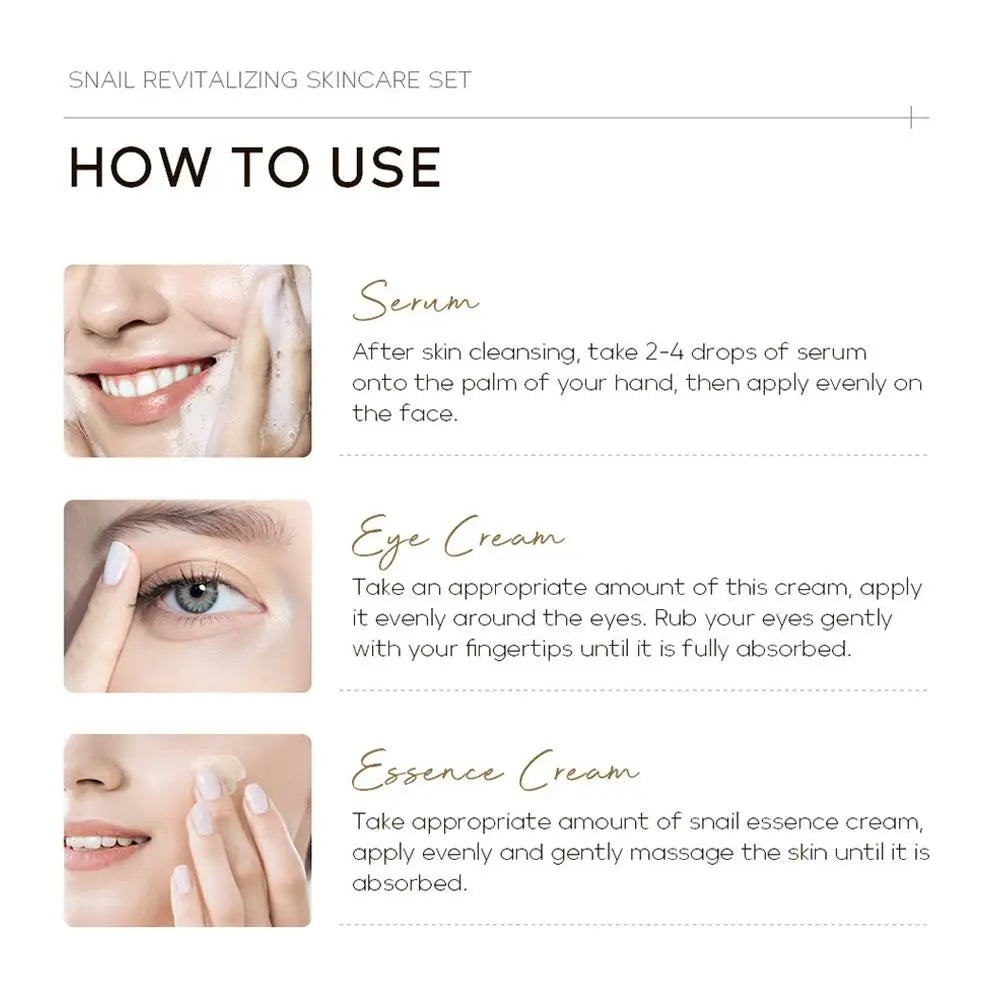 SNAIL REVITALIZING SKINCARE SET

HOW TO USE

Serum

After skin cleansing, take 2-4 drops of serum onto the palm of your hand, then apply evenly on the face.

Eye Cream

Take an appropriate amount of this cream, apply it evenly around the eyes. Rub your eyes gently with your fingertips until it is fully absorbed.

Essence Cream

Take appropriate amount of snail essence cream, apply evenly and gently massage the skin until it is absorbed.